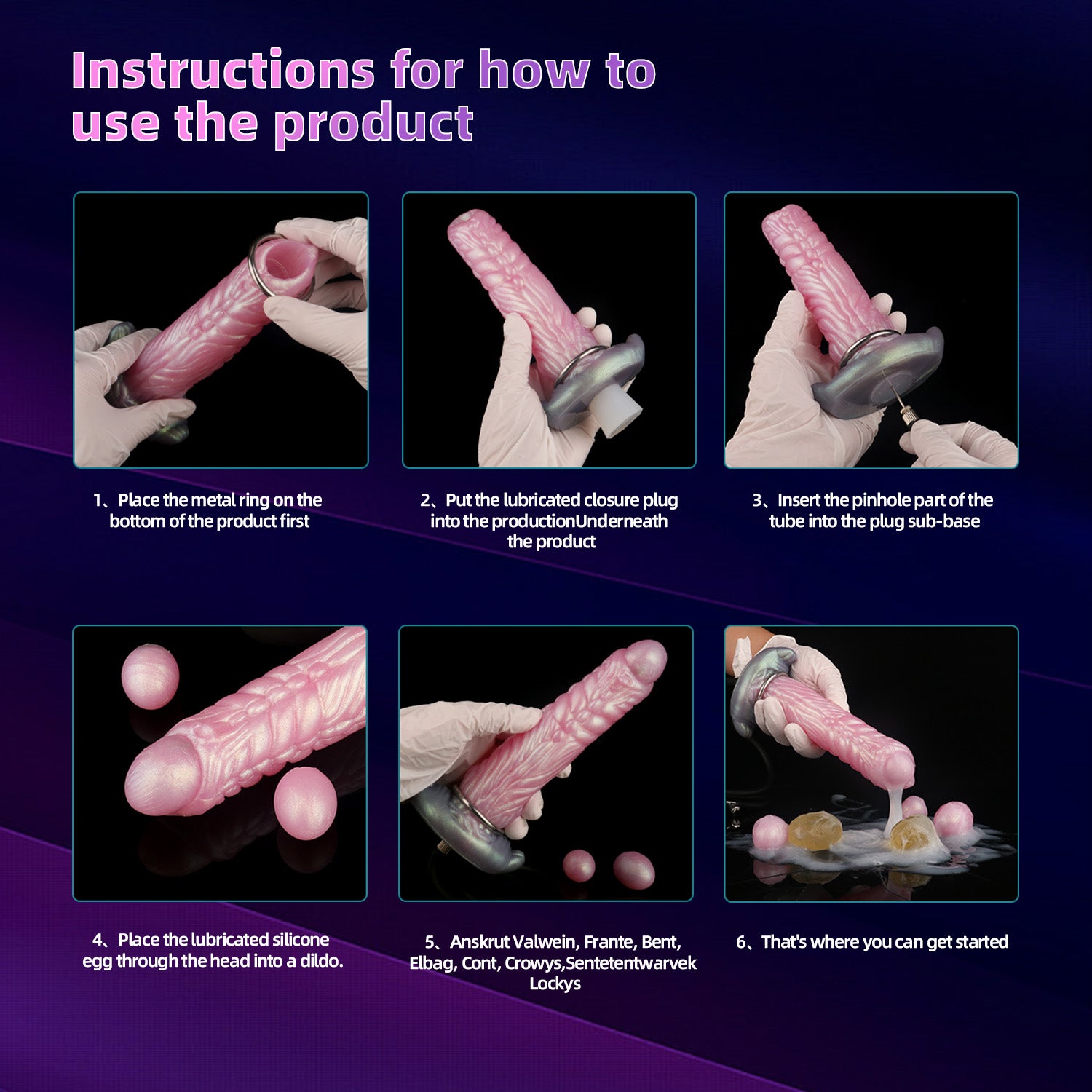 Instructions for how to use the product

1、Place the metal ring on the bottom of the product first

2、Put the lubricated closure plug into the productionUnderneath the product

3、Insert the pinhole part of the tube into the plug sub-base

4、Place the lubricated silicone egg through the head into a dildo.

5、Anskrut Valwein, Frante, Bent, Elbag, Cont, Crowys,Sentetentwarvek Lockys

6、That's where you can get started