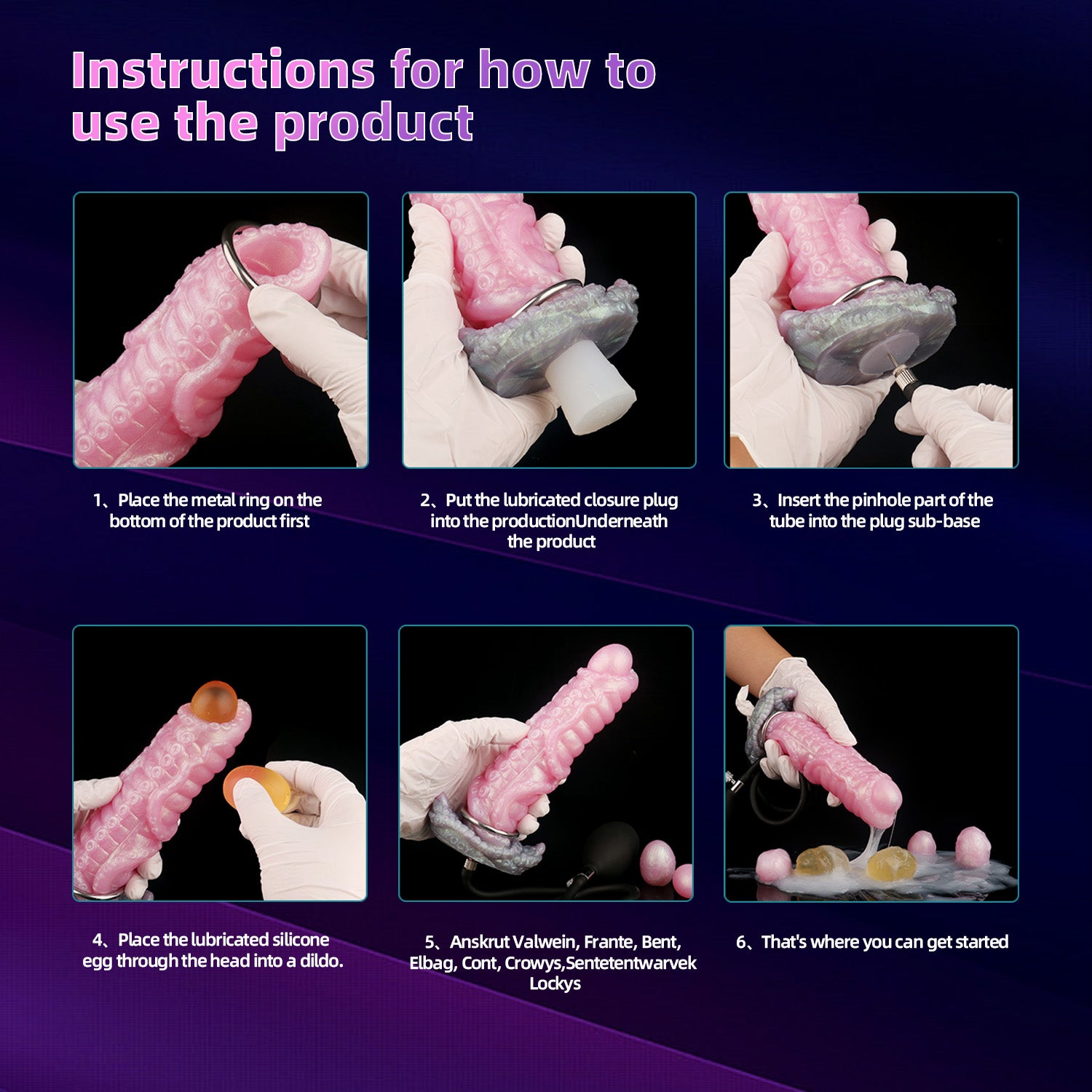 Instructions for how to use the product

1、Place the metal ring on the bottom of the product first

2、Put the lubricated closure plug into the productionUnderneath the product

3、Insert the pinhole part of the tube into the plug sub-base

4、Place the lubricated silicone egg through the head into a dildo.

5、Anskrut Valwein, Frante, Bent, Elbag, Cont, Crowys,Sentetentwarvek Lockys

6、That's where you can get started