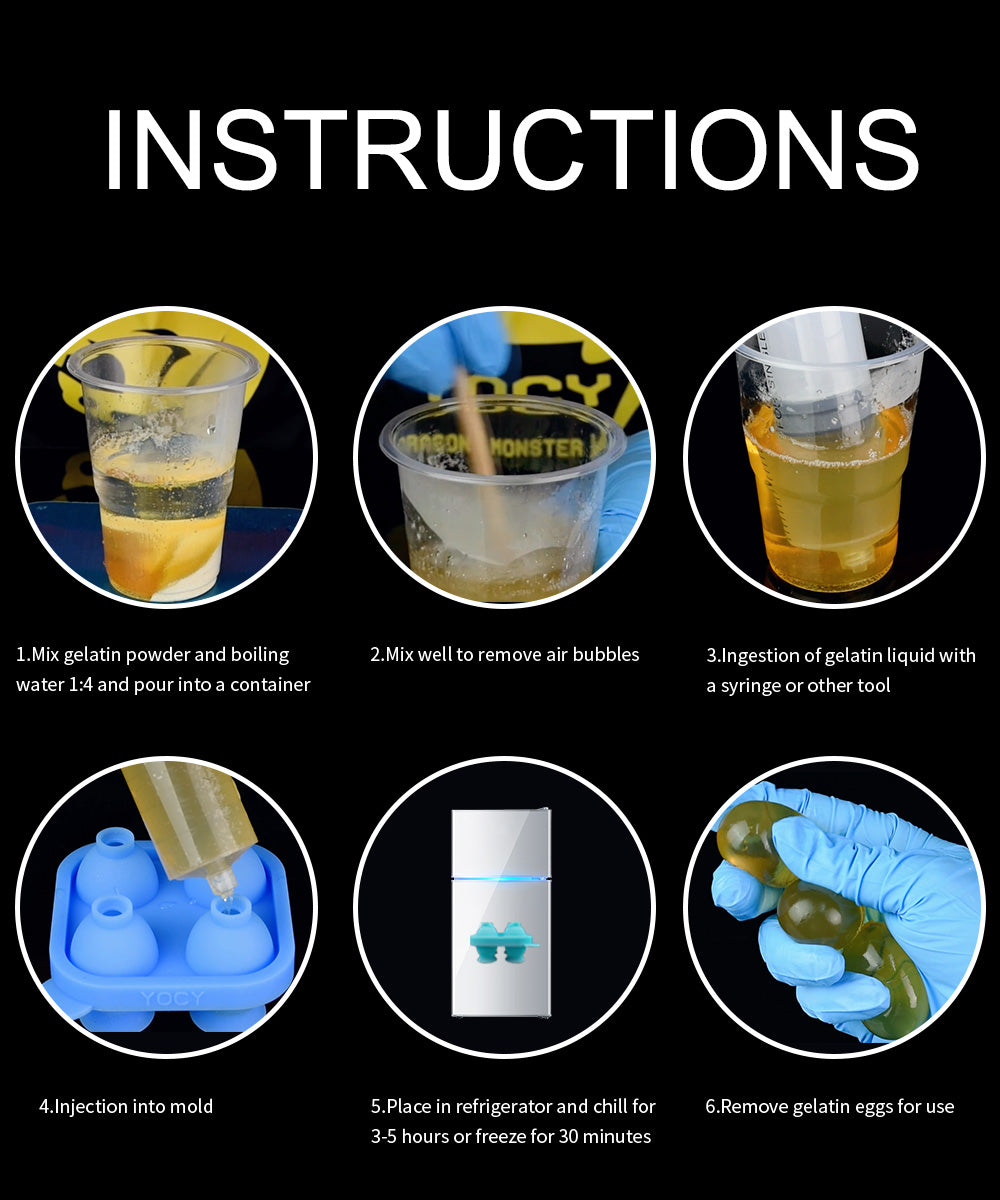 INSTRUCTIONS

YOCY
DRAGON MONSTER

1.Mix gelatin powder and boiling water 1:4 and pour into a container

2.Mix well to remove air bubbles

3.Ingestion of gelatin liquid with a syringe or other tool

YOCY

4.Injection into mold

5.Place in refrigerator and chill for 3-5 hours or freeze for 30 minutes

6.Remove gelatin eggs for use