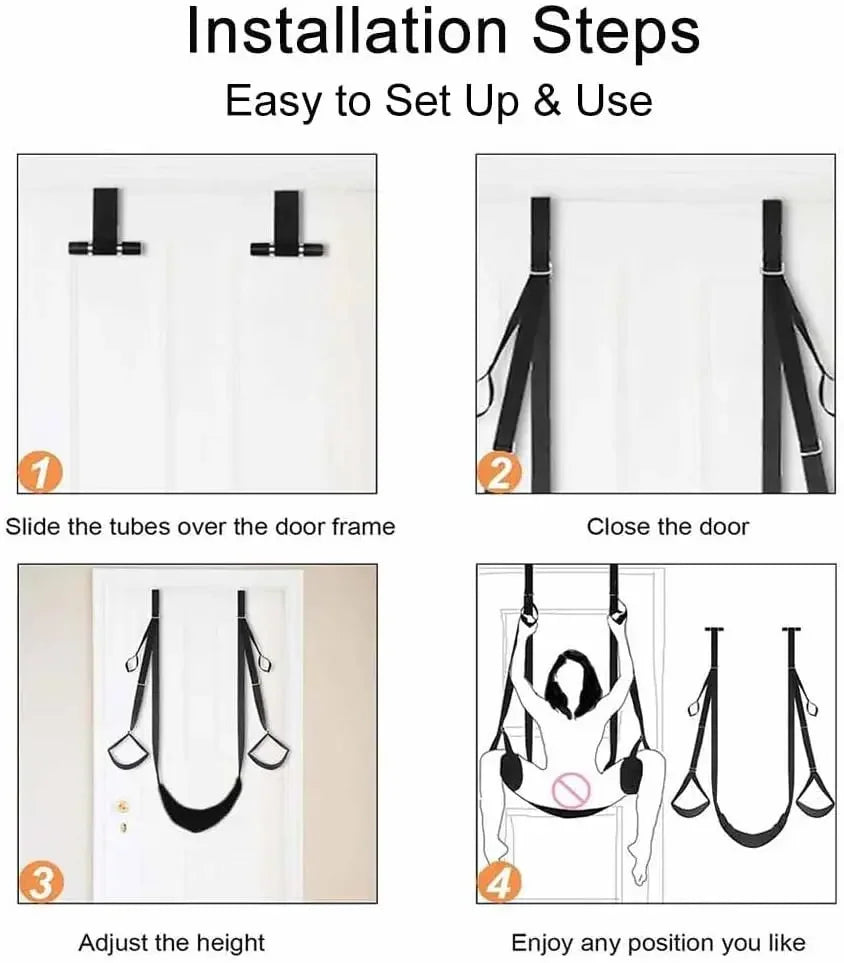 Installation Steps
Easy to Set Up & Use

1
Slide the tubes over the door frame

2
Close the door

3
Adjust the height

4
Enjoy any position you like